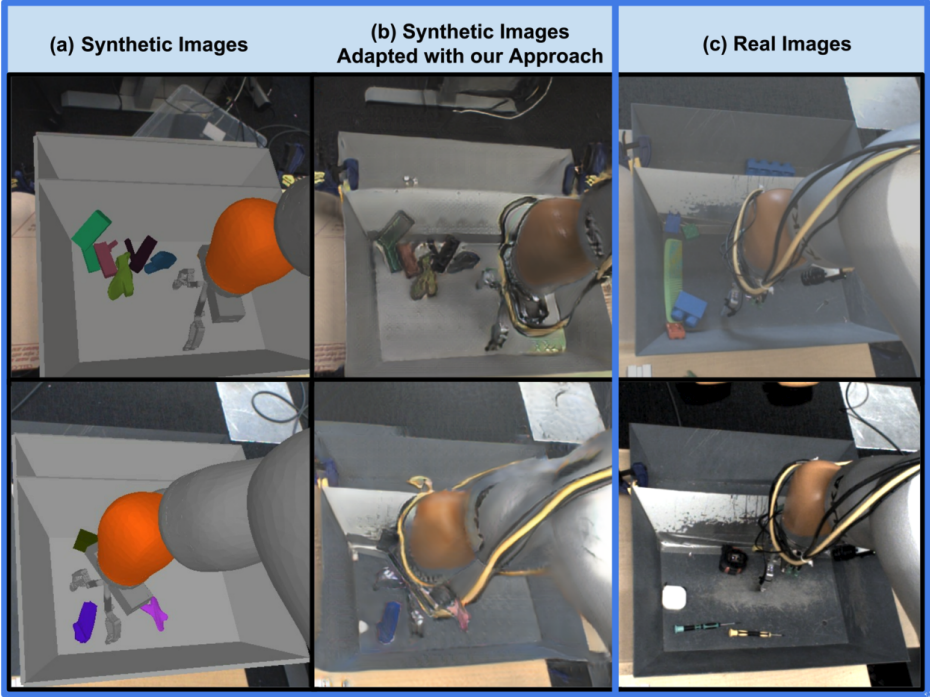 (a) Synthetic Images

(b) Synthetic Images Adapted with our Approach

(c) Real Images